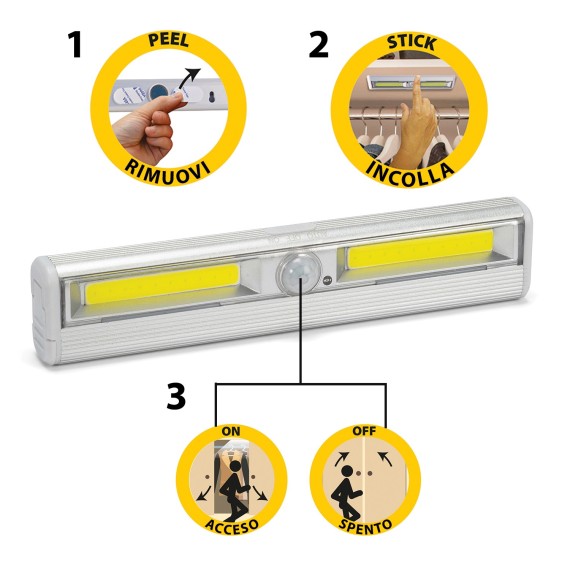 1
PEEL
RIMUOVI

2
STICK
INCOLLA

3
ON
ACCESO

OFF
SPENTO